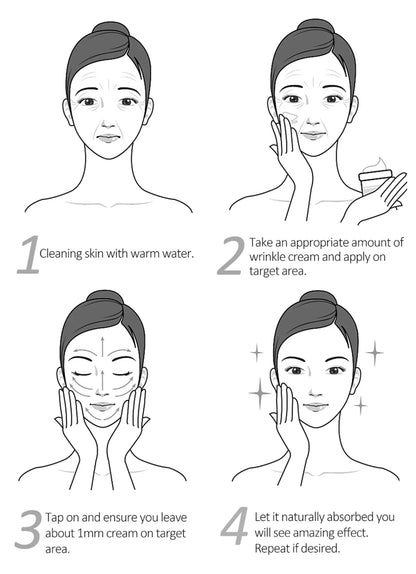 1 Cleaning skin with warm water.

2 Take an appropriate amount of wrinkle cream and apply on target area.

3 Tap on and ensure you leave about 1mm cream on target area.

4 Let it naturally absorbed you will see amazing effect. Repeat if desired.